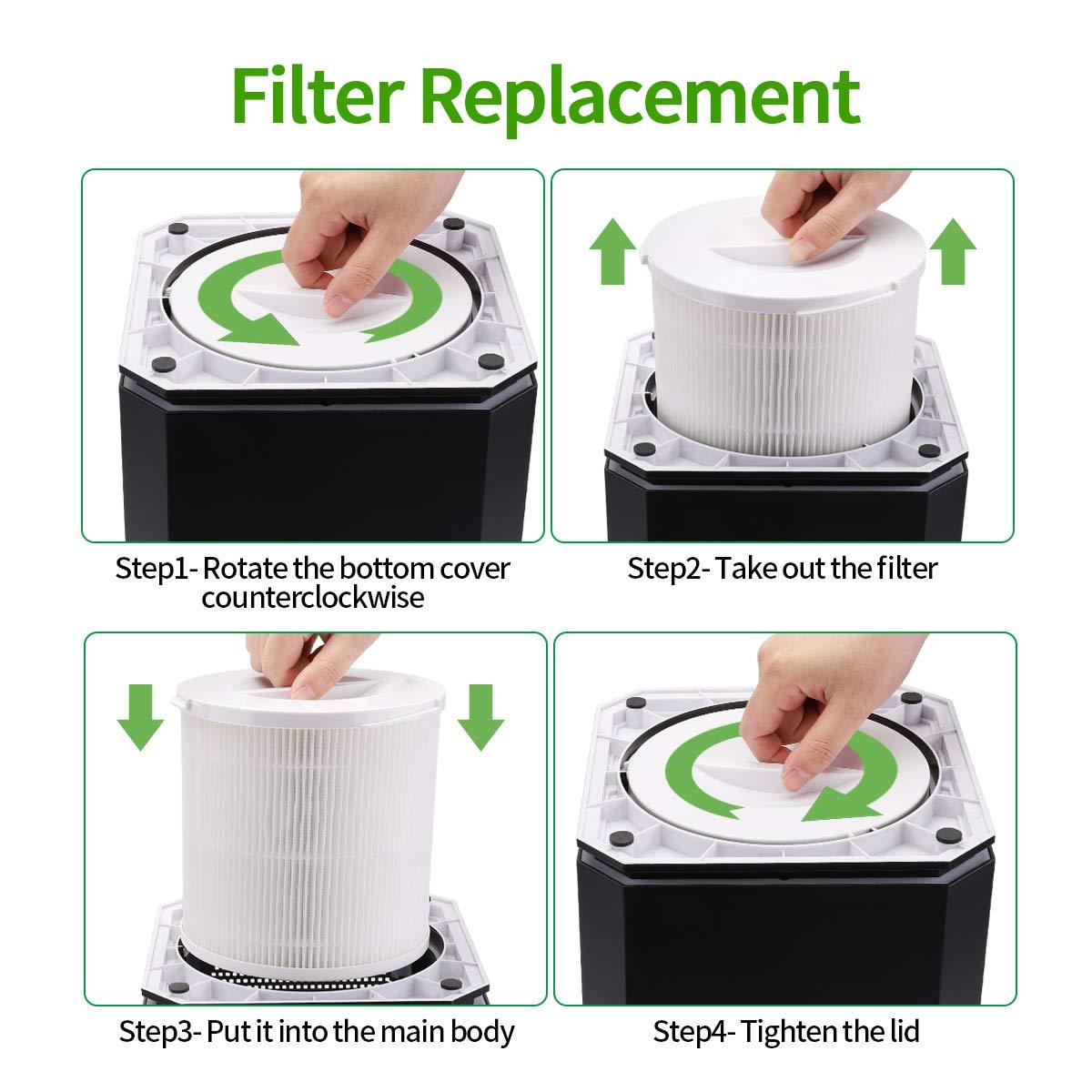 Filter Replacement

Step1- Rotate the bottom cover counterclockwise

Step2- Take out the filter

Step3- Put it into the main body

Step4- Tighten the lid